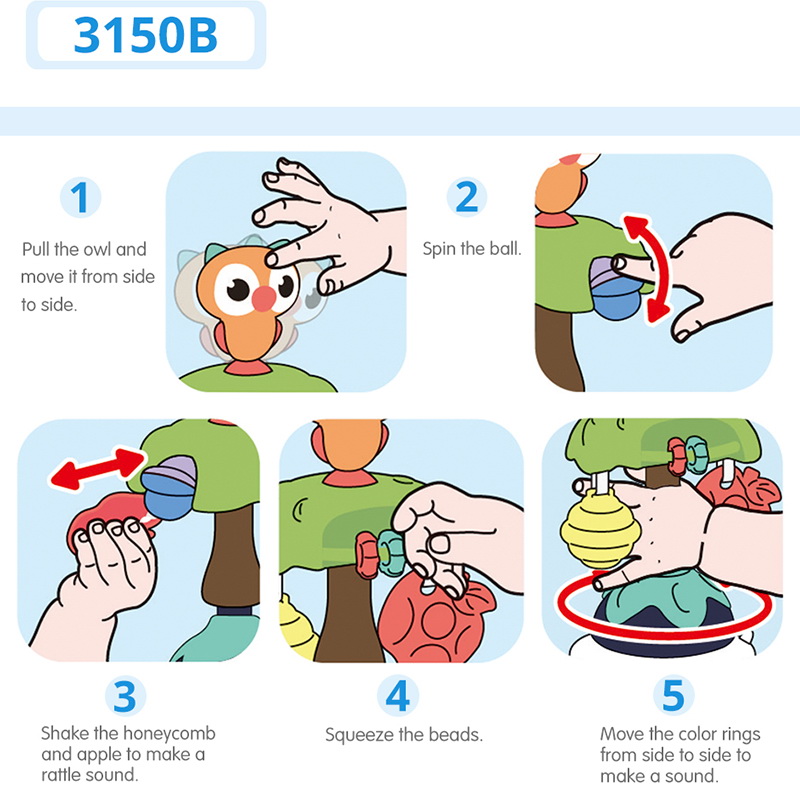 3150B

1

Pull the owl and move it from side to side.

2

Spin the ball.

3

Shake the honeycomb and apple to make a rattle sound.

4

Squeeze the beads.

5

Move the color rings from side to side to make a sound.